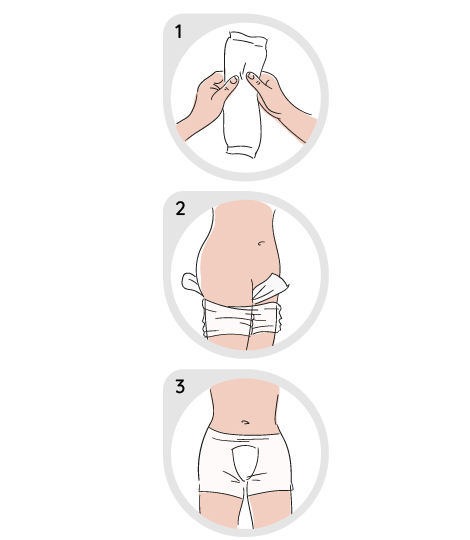 1

2

3